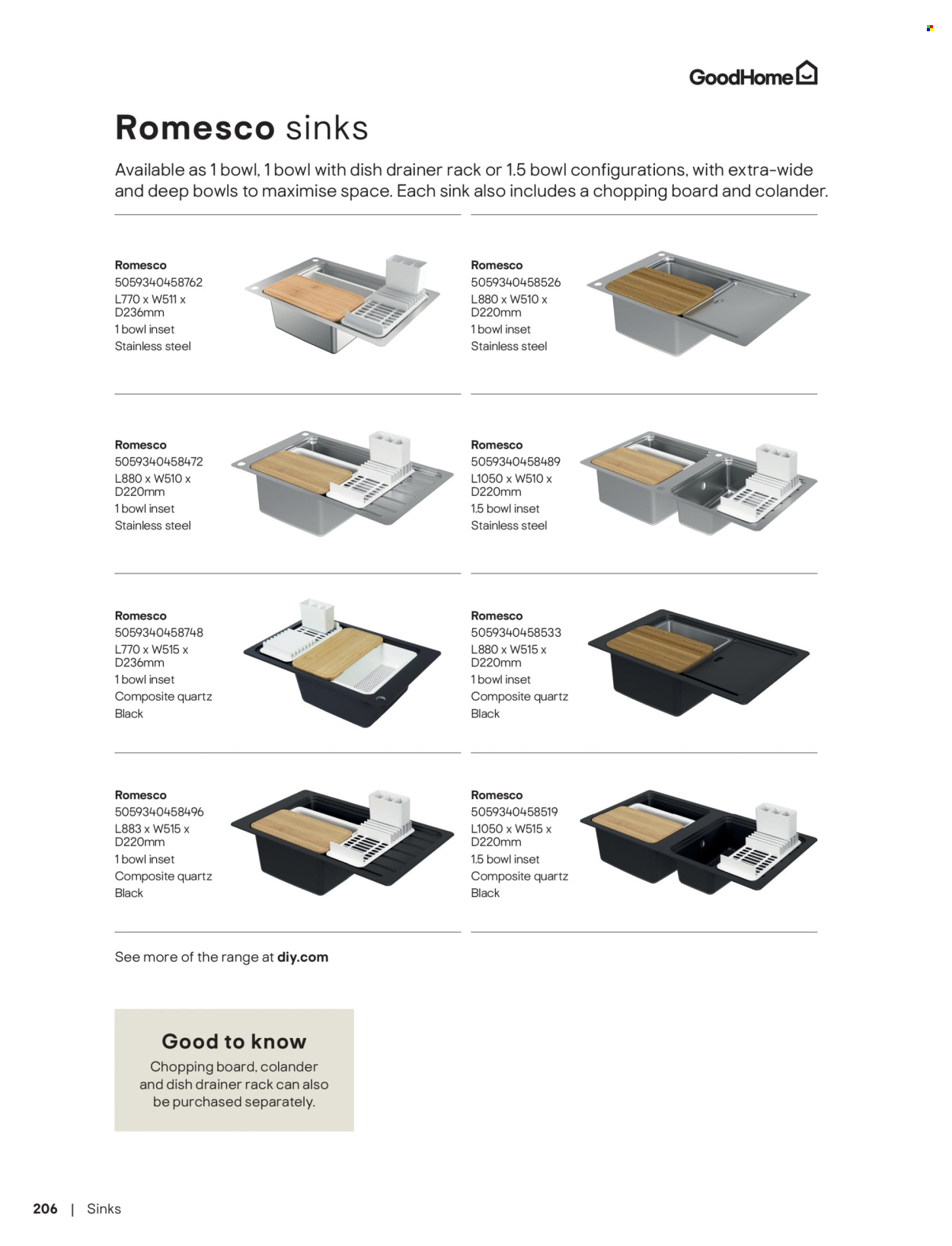 GoodHome

Romesco sinks

Available as 1 bowl, 1 bowl with dish drainer rack or 1.5 bowl configurations, with extra-wide and deep bowls to maximise space. Each sink also includes a chopping board and colander.

Romesco
5059340458762
L770 x W511 x D236mm
1 bowl inset
Stainless steel

Romesco
5059340458526
L880 x W510 x D220mm
1 bowl inset
Stainless steel

Romesco
5059340458472
L880 x W510 x D220mm
1 bowl inset
Stainless steel

Romesco
5059340458489
L1050 x W510 x D220mm
1.5 bowl inset
Stainless steel

Romesco
5059340458748
L770 x W515 x D236mm
1 bowl inset
Composite quartz
Black

Romesco
5059340458533
L880 x W515 x D220mm
1 bowl inset
Composite quartz
Black

Romesco
5059340458496
L883 x W515 x D220mm
1 bowl inset
Composite quartz
Black

Romesco
5059340458519
L1050 x W515 x D220mm
1.5 bowl inset
Composite quartz
Black

See more of the range at diy.com

Good to know
Chopping board, colander and dish drainer rack can also be purchased separately.

206 | Sinks