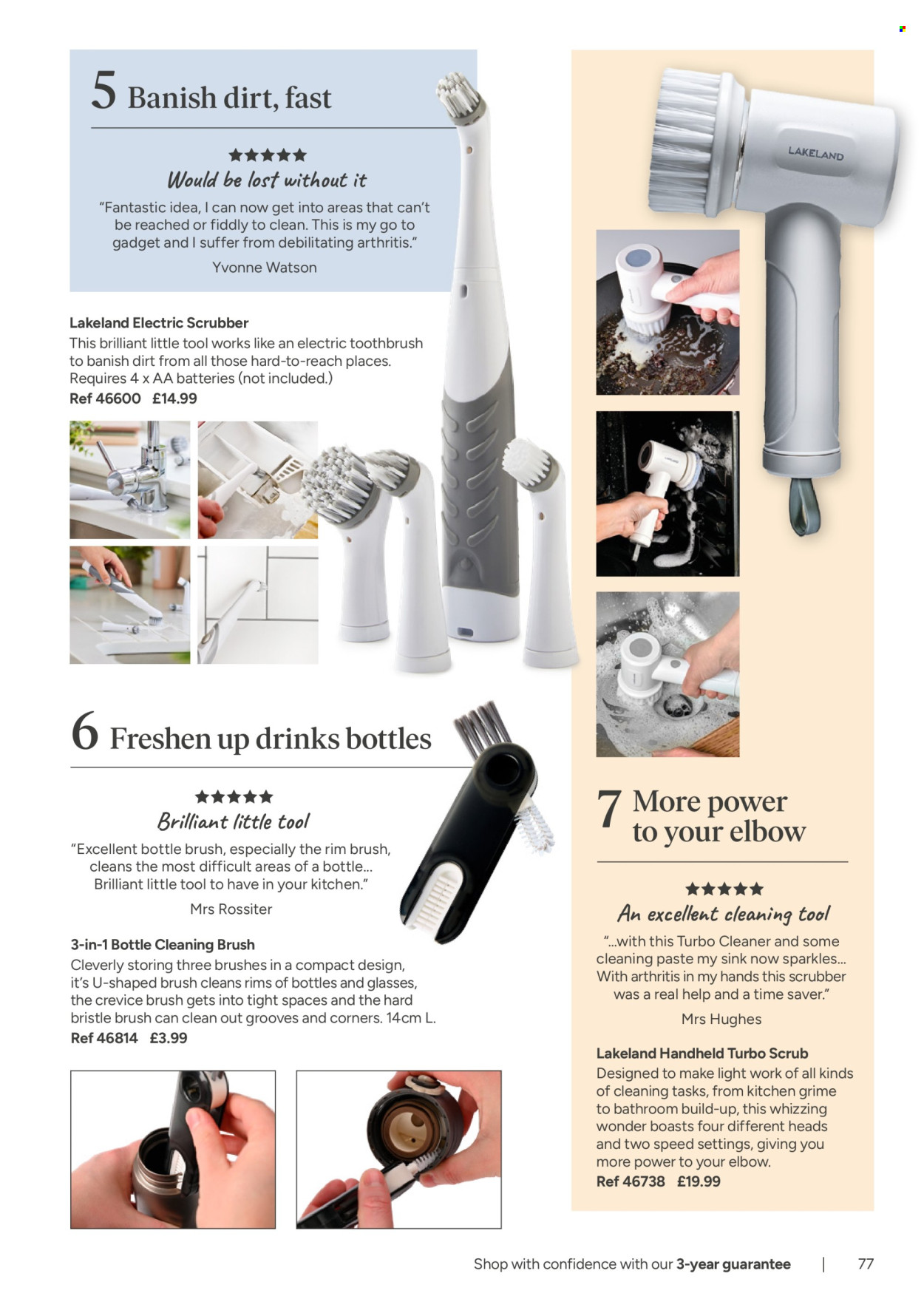 5 Banish dirt, fast

★★★★★
Would be lost without it
"Fantastic idea, I can now get into areas that can't be reached or fiddly to clean. This is my go to gadget and I suffer from debilitating arthritis."
Yvonne Watson

Lakeland Electric Scrubber
This brilliant little tool works like an electric toothbrush to banish dirt from all those hard-to-reach places. Requires 4 x AA batteries (not included.)
Ref 46600 £14.99

6 Freshen up drinks bottles

★★★★★
Brilliant little tool
"Excellent bottle brush, especially the rim brush, cleans the most difficult areas of a bottle... Brilliant little tool to have in your kitchen."
Mrs Rossiter

3-in-1 Bottle Cleaning Brush
Cleverly storing three brushes in a compact design, it's U-shaped brush cleans rims of bottles and glasses, the crevice brush gets into tight spaces and the hard bristle brush can clean out grooves and corners. 14cm L.
Ref 46814 £3.99

LAKELAND

7 More power to your elbow

★★★★★
An excellent cleaning tool
"...with this Turbo Cleaner and some cleaning paste my sink now sparkles... With arthritis in my hands this scrubber was a real help and a time saver."
Mrs Hughes

Lakeland Handheld Turbo Scrub
Designed to make light work of all kinds of cleaning tasks, from kitchen grime to bathroom build-up, this whizzing wonder boasts four different heads and two speed settings, giving you more power to your elbow.
Ref 46738 £19.99

Shop with confidence with our 3-year guarantee | 77