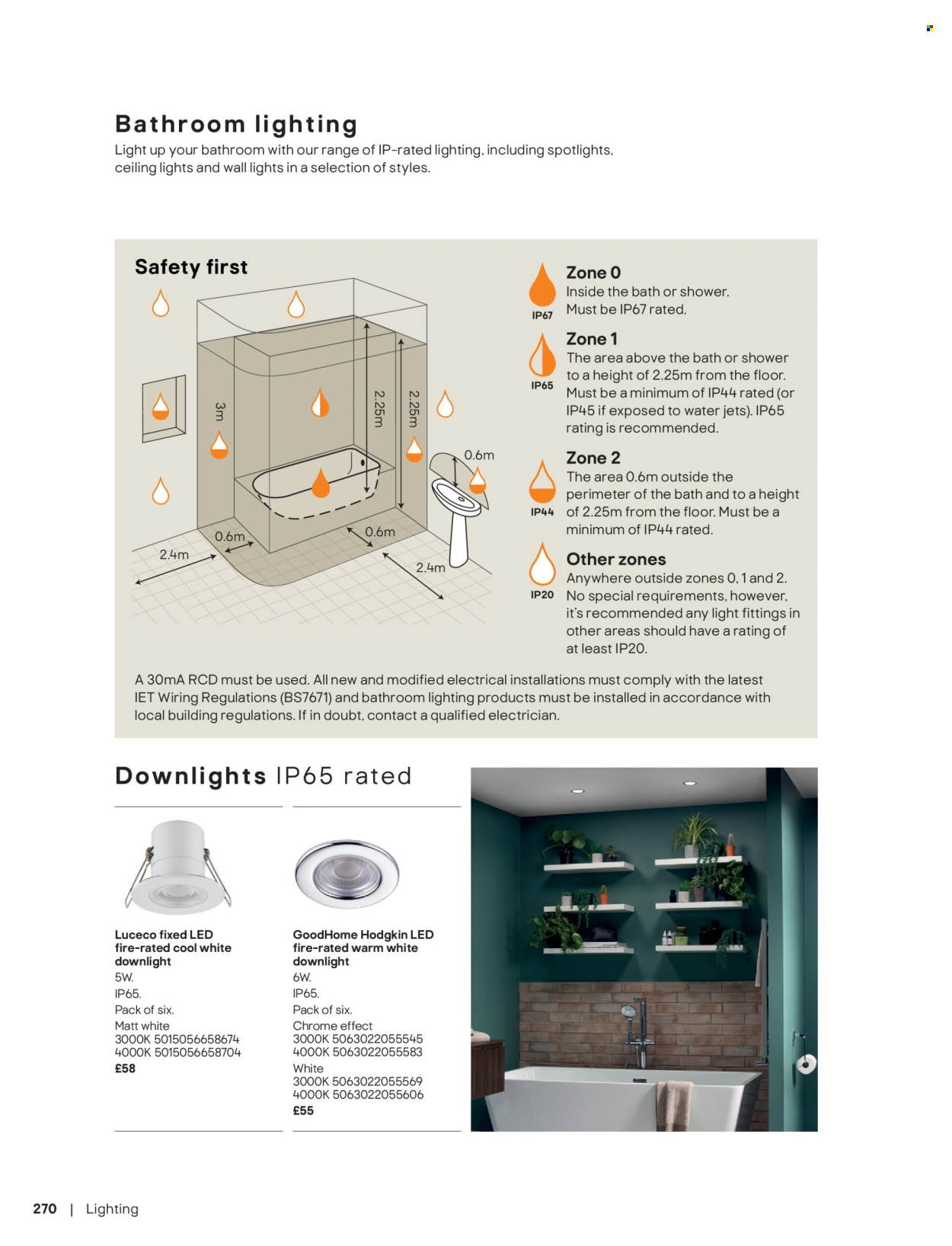 Bathroom lighting

Light up your bathroom with our range of IP-rated lighting, including spotlights, ceiling lights and wall lights in a selection of styles.

Safety first

3m

2.25m

2.25m

0.6m

0.6m

0.6m

2.4m

2.4m

IP67
Zone 0
Inside the bath or shower. Must be IP67 rated.

IP65
Zone 1
The area above the bath or shower to a height of 2.25m from the floor. Must be a minimum of IP44 rated (or IP45 if exposed to water jets). IP65 rating is recommended.

IP44
Zone 2
The area 0.6m outside the perimeter of the bath and to a height of 2.25m from the floor. Must be a minimum of IP44 rated.

IP20
Other zones
Anywhere outside zones 0, 1 and 2. No special requirements, however, it's recommended any light fittings in other areas should have a rating of at least IP20.

A 30mA RCD must be used. All new and modified electrical installations must comply with the latest IET Wiring Regulations (BS7671) and bathroom lighting products must be installed in accordance with local building regulations. If in doubt, contact a qualified electrician.

Downlights IP65 rated

Luceco fixed LED fire-rated cool white downlight
5W.
IP65.
Pack of six.
Matt white
3000K 5015056658674
4000K 5015056658704
£58

GoodHome Hodgkin LED fire-rated warm white downlight
6W.
IP65.
Pack of six.
Chrome effect
3000K 5063022055545
4000K 5063022055583
White
3000K 5063022055569
4000K 5063022055606
£55

270 | Lighting