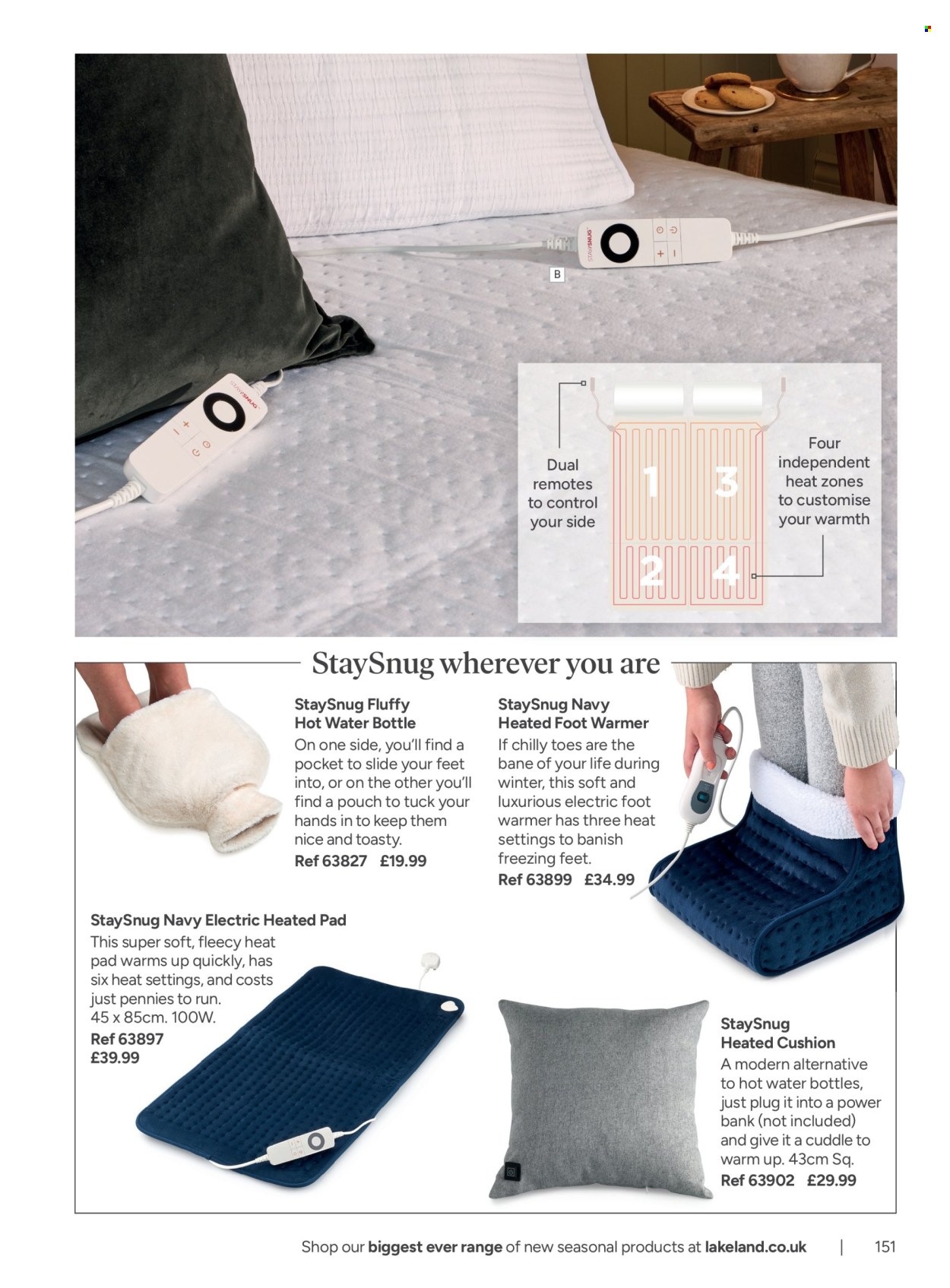 STAYSNUG

B

STAYSNUG

Dual remotes to control your side

1 3 2 4

Four independent heat zones to customise your warmth

StaySnug wherever you are

StaySnug Fluffy Hot Water Bottle
On one side, you'll find a pocket to slide your feet into, or on the other you'll find a pouch to tuck your hands in to keep them nice and toasty.
Ref 63827 £19.99

StaySnug Navy Heated Foot Warmer
If chilly toes are the bane of your life during winter, this soft and luxurious electric foot warmer has three heat settings to banish freezing feet.
Ref 63899 £34.99

StaySnug Navy Electric Heated Pad
This super soft, fleecy heat pad warms up quickly, has six heat settings, and costs just pennies to run. 45 x 85cm. 100W.
Ref 63897
£39.99

StaySnug Heated Cushion
A modern alternative to hot water bottles, just plug it into a power bank (not included) and give it a cuddle to warm up. 43cm Sq.
Ref 63902 £29.99

Shop our biggest ever range of new seasonal products at lakeland.co.uk | 151