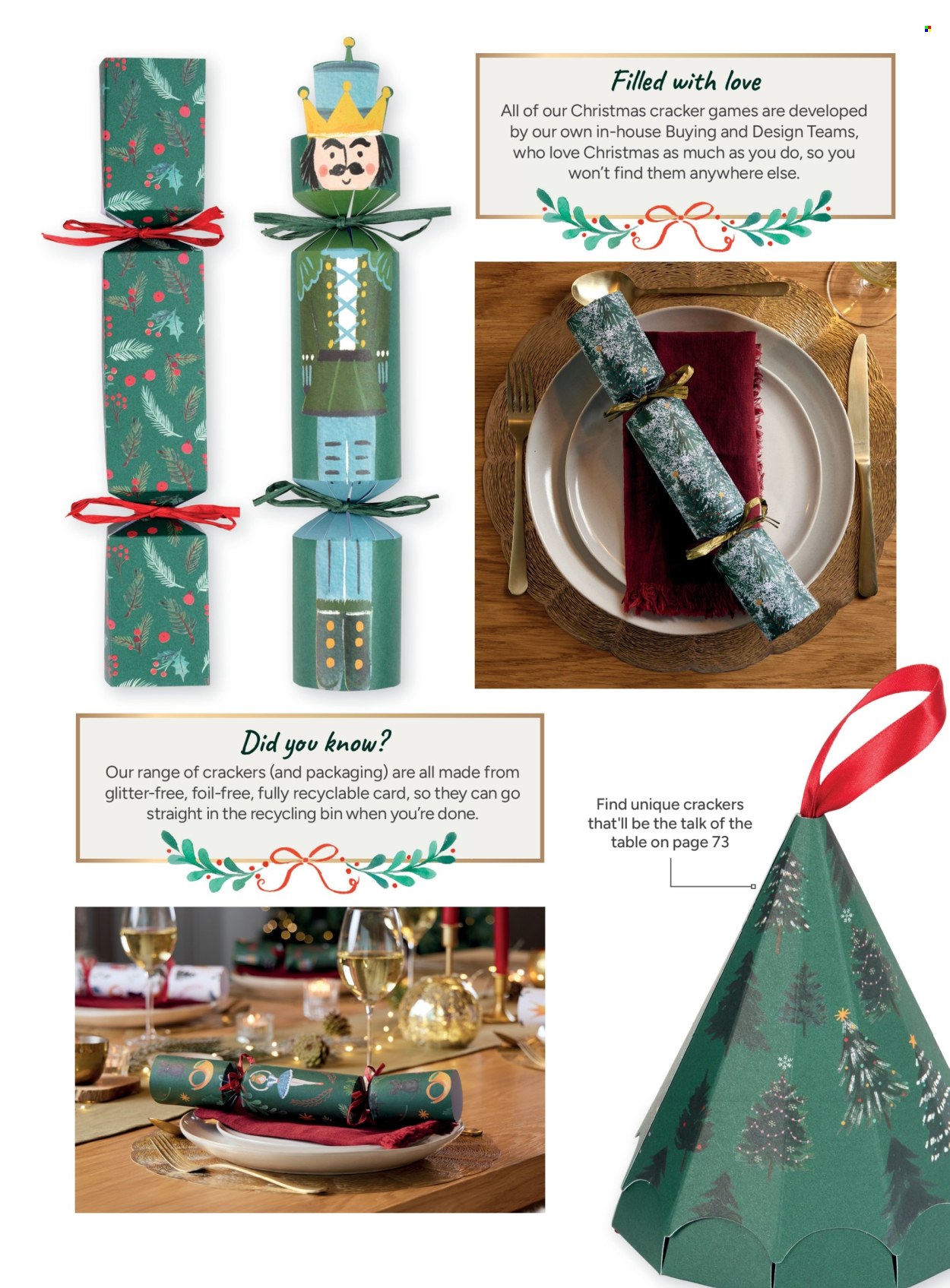 Filled with love

All of our Christmas cracker games are developed by our own in-house Buying and Design Teams, who love Christmas as much as you do, so you won't find them anywhere else.

Did you know?

Our range of crackers (and packaging) are all made from glitter-free, foil-free, fully recyclable card, so they can go straight in the recycling bin when you're done.

Find unique crackers that'll be the talk of the table on page 73